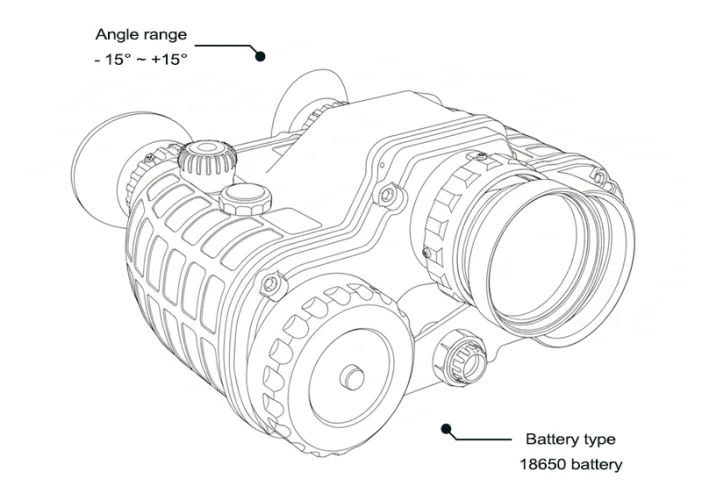 Angle range
- 15° ~ +15°

Battery type
18650 battery