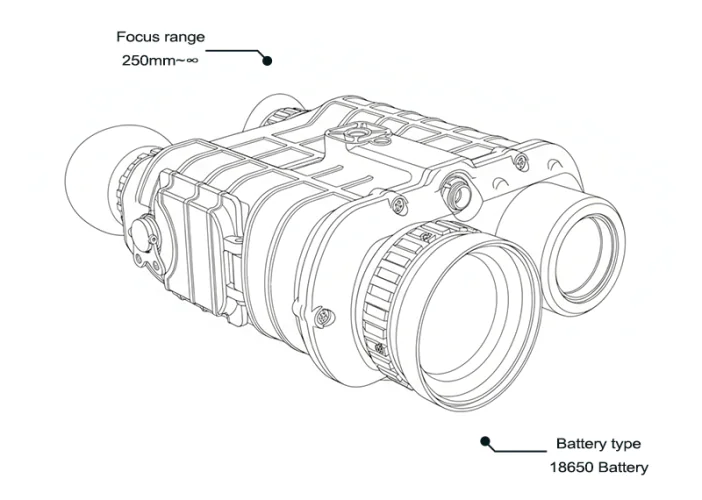 Focus range
250mm~∞

Battery type
18650 Battery