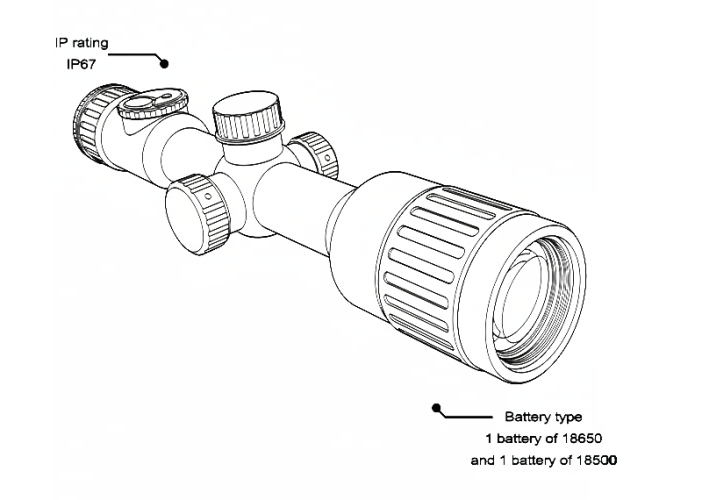 IP rating
IP67

Battery type
1 battery of 18650
and 1 battery of 18500