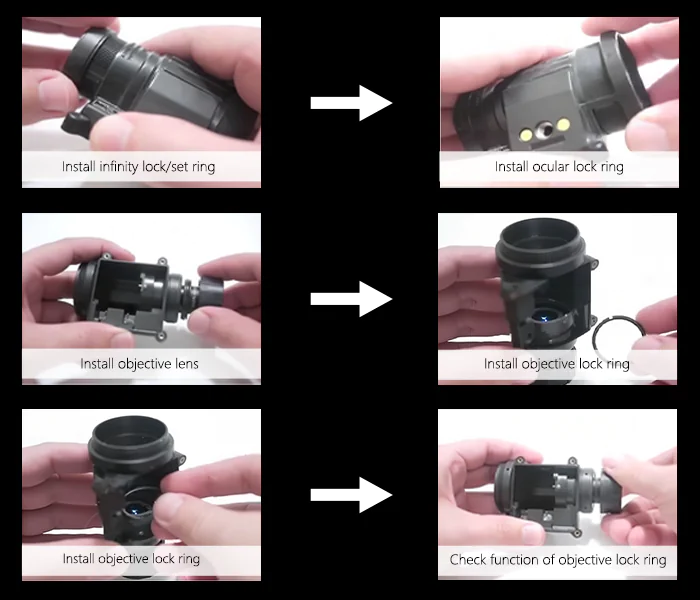 Install infinity lock/set ring

Install ocular lock ring

Install objective lens

Install objective lock ring

Install objective lock ring

Check function of objective lock ring